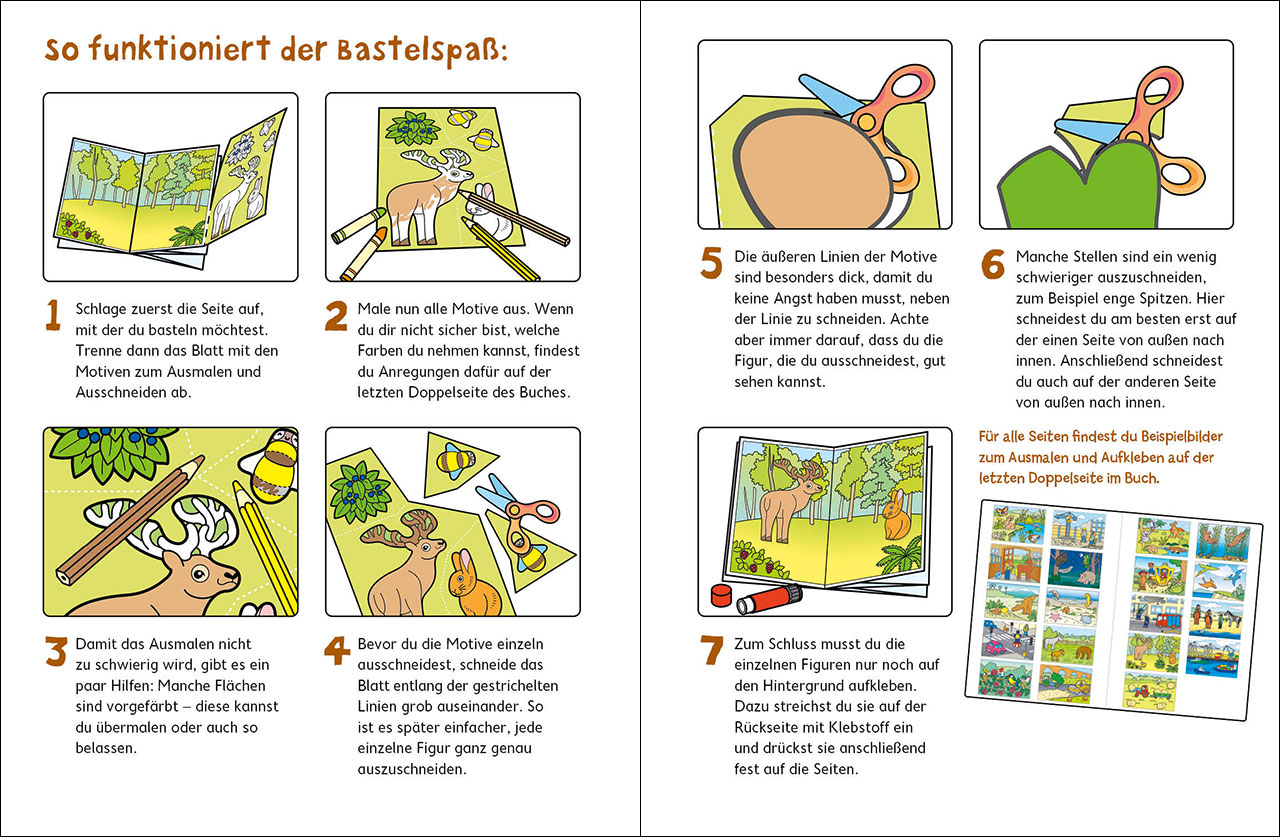 So funktioniert der Bastelspaß:

1 Schlage zuerst die Seite auf, mit der du basteln möchtest. Trenne dann das Blatt mit den Motiven zum Ausmalen und Ausschneiden ab.

2 Male nun alle Motive aus. Wenn du dir nicht sicher bist, welche Farben du nehmen kannst, findest du Anregungen dafür auf der letzten Doppelseite des Buches.

3 Damit das Ausmalen nicht zu schwierig wird, gibt es ein paar Hilfen: Manche Flächen sind vorgefärbt – diese kannst du übermalen oder auch so belassen.

4 Bevor du die Motive einzeln ausschneidest, schneide das Blatt entlang der gestrichelten Linien grob auseinander. So ist es später einfacher, jede einzelne Figur ganz genau auszuschneiden.

5 Die äußeren Linien der Motive sind besonders dick, damit du keine Angst haben musst, neben der Linie zu schneiden. Achte aber immer darauf, dass du die Figur, die du ausschneidest, gut sehen kannst.

6 Manche Stellen sind ein wenig schwieriger auszuschneiden, zum Beispiel enge Spitzen. Hier schneidest du am besten erst auf der einen Seite von außen nach innen. Anschließend schneidest du auch auf der anderen Seite von außen nach innen.

7 Zum Schluss musst du die einzelnen Figuren nur noch auf den Hintergrund aufkleben. Dazu streichst du sie auf der Rückseite mit Klebstoff ein und drückst sie anschließend fest auf die Seiten.

Für alle Seiten findest du Beispielbilder zum Ausmalen und Aufkleben auf der letzten Doppelseite im Buch.