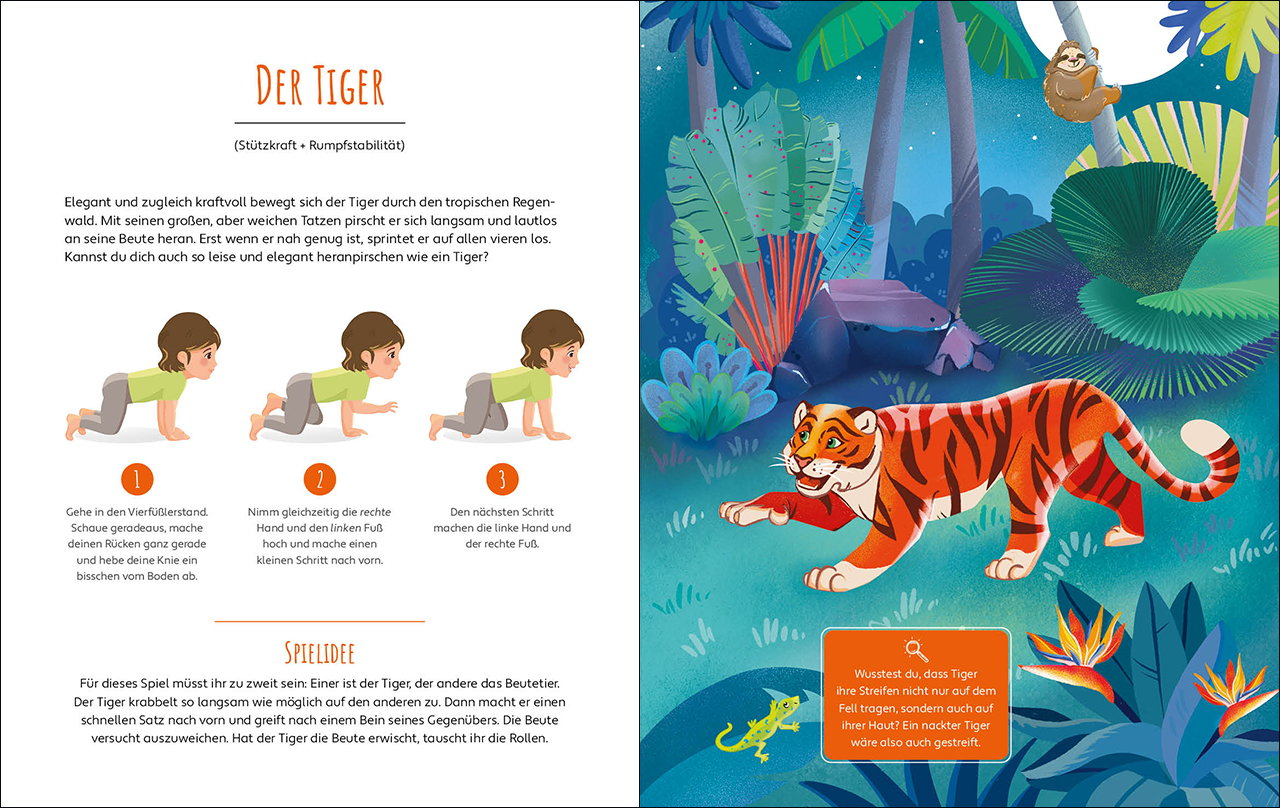 DER TIGER

(Stützkraft + Rumpfstabilität)

Elegant und zugleich kraftvoll bewegt sich der Tiger durch den tropischen Regenwald. Mit seinen großen, aber weichen Tatzen pirscht er sich langsam und lautlos an seine Beute heran. Erst wenn er nah genug ist, sprintet er auf allen vieren los. Kannst du dich auch so leise und elegant heranpirschen wie ein Tiger?

1

Gehe in den Vierfüßlerstand. Schaue geradeaus, mache deinen Rücken ganz gerade und hebe deine Knie ein bisschen vom Boden ab.

2

Nimm gleichzeitig die rechte Hand und den linken Fuß hoch und mache einen kleinen Schritt nach vorn.

3

Den nächsten Schritt machen die linke Hand und der rechte Fuß.

SPIELIDEE

Für dieses Spiel müsst ihr zu zweit sein: Einer ist der Tiger, der andere das Beutetier. Der Tiger krabbelt so langsam wie möglich auf den anderen zu. Dann macht er einen schnellen Satz nach vorn und greift nach einem Bein seines Gegenübers. Die Beute versucht auszuweichen. Hat der Tiger die Beute erwischt, tauscht ihr die Rollen.

Wusstest du, dass Tiger ihre Streifen nicht nur auf dem Fell tragen, sondern auch auf ihrer Haut? Ein nackter Tiger wäre also auch gestreift.