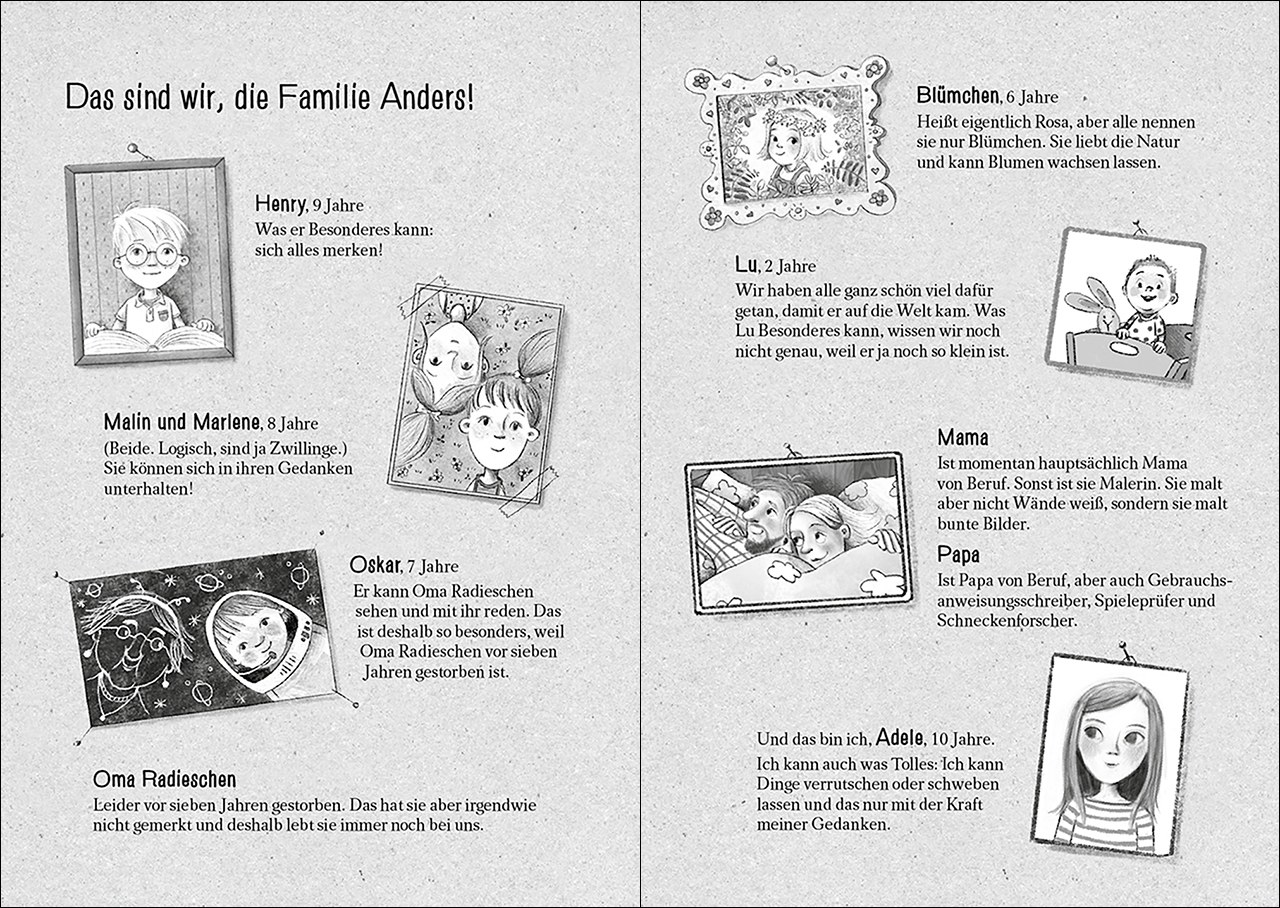 Das sind wir, die Familie Anders!

Henry, 9 Jahre
Was er Besonderes kann: sich alles merken!

Malin und Marlene, 8 Jahre
(Beide. Logisch, sind ja Zwillinge.) Sie können sich in ihren Gedanken unterhalten!

Oskar, 7 Jahre
Er kann Oma Radieschen sehen und mit ihr reden. Das ist deshalb so besonders, weil Oma Radieschen vor sieben Jahren gestorben ist.

Oma Radieschen
Leider vor sieben Jahren gestorben. Das hat sie aber irgendwie nicht gemerkt und deshalb lebt sie immer noch bei uns.

Blümchen, 6 Jahre
Heißt eigentlich Rosa, aber alle nennen sie nur Blümchen. Sie liebt die Natur und kann Blumen wachsen lassen.

Lu, 2 Jahre
Wir haben alle ganz schön viel dafür getan, damit er auf die Welt kam. Was Lu Besonderes kann, wissen wir noch nicht genau, weil er ja noch so klein ist.

Mama
Ist momentan hauptsächlich Mama von Beruf. Sonst ist sie Malerin. Sie malt aber nicht Wände weiß, sondern sie malt bunte Bilder.

Papa
Ist Papa von Beruf, aber auch Gebrauchsanweisungsschreiber, Spieleprüfer und Schneckenforscher.

Und das bin ich, Adele, 10 Jahre.
Ich kann auch was Tolles: Ich kann Dinge verrutschen oder schweben lassen und das nur mit der Kraft meiner Gedanken.