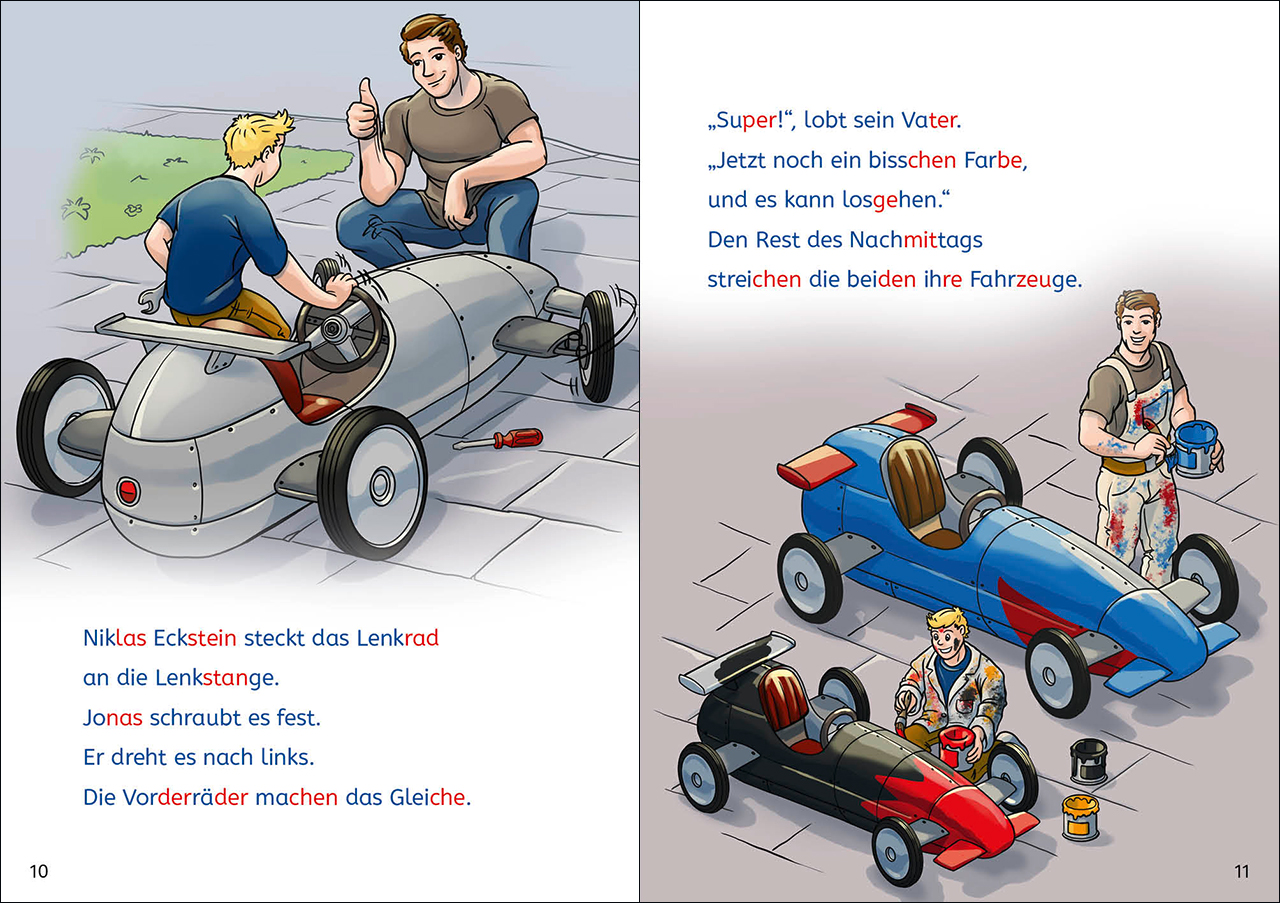 Niklas Eckstein steckt das Lenkrad an die Lenkstange.
Jonas schraubt es fest.
Er dreht es nach links.
Die Vorderräder machen das Gleiche.

10

„Super!“, lobt sein Vater.
„Jetzt noch ein bisschen Farbe, und es kann losgehen.“
Den Rest des Nachmittags streichen die beiden ihre Fahrzeuge.

11