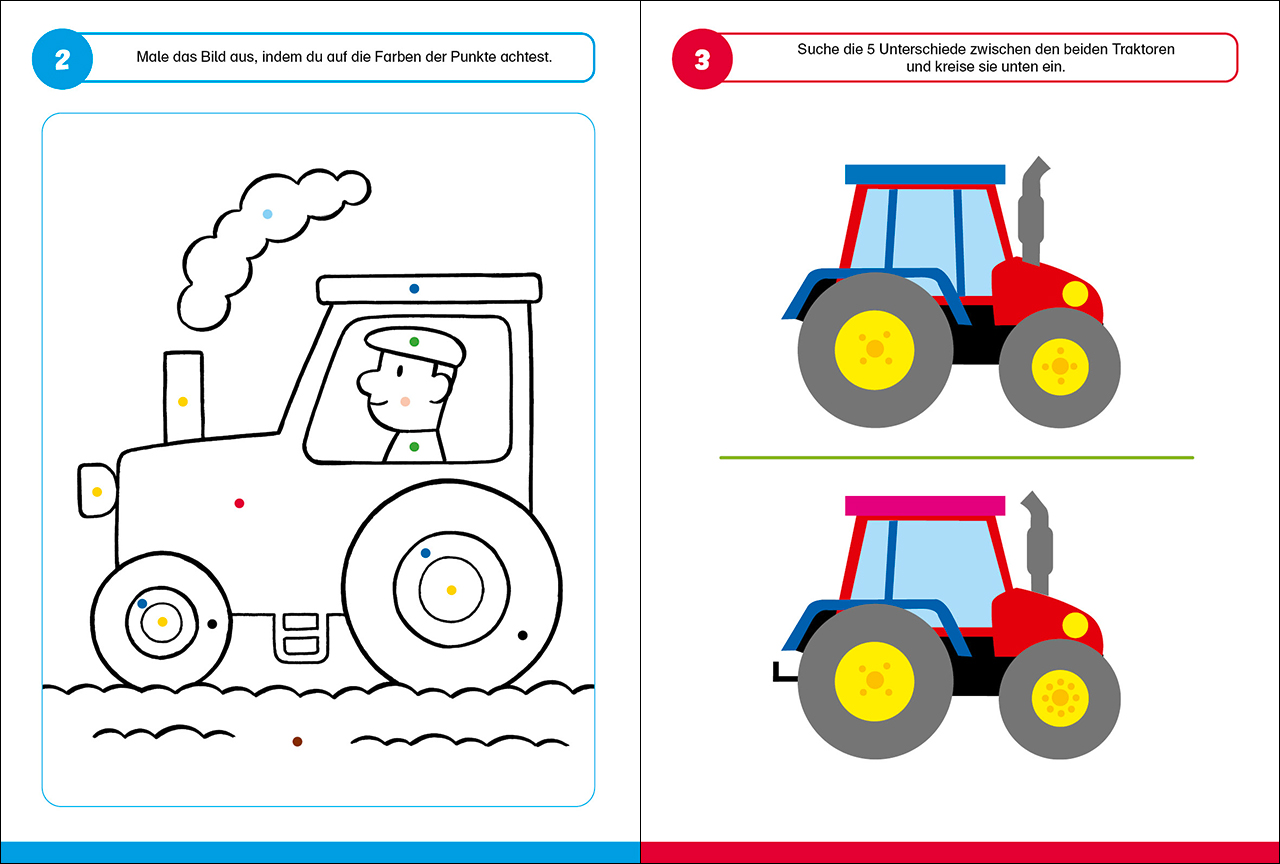 2

Male das Bild aus, indem du auf die Farben der Punkte achtest.

3

Suche die 5 Unterschiede zwischen den beiden Traktoren und kreise sie unten ein.