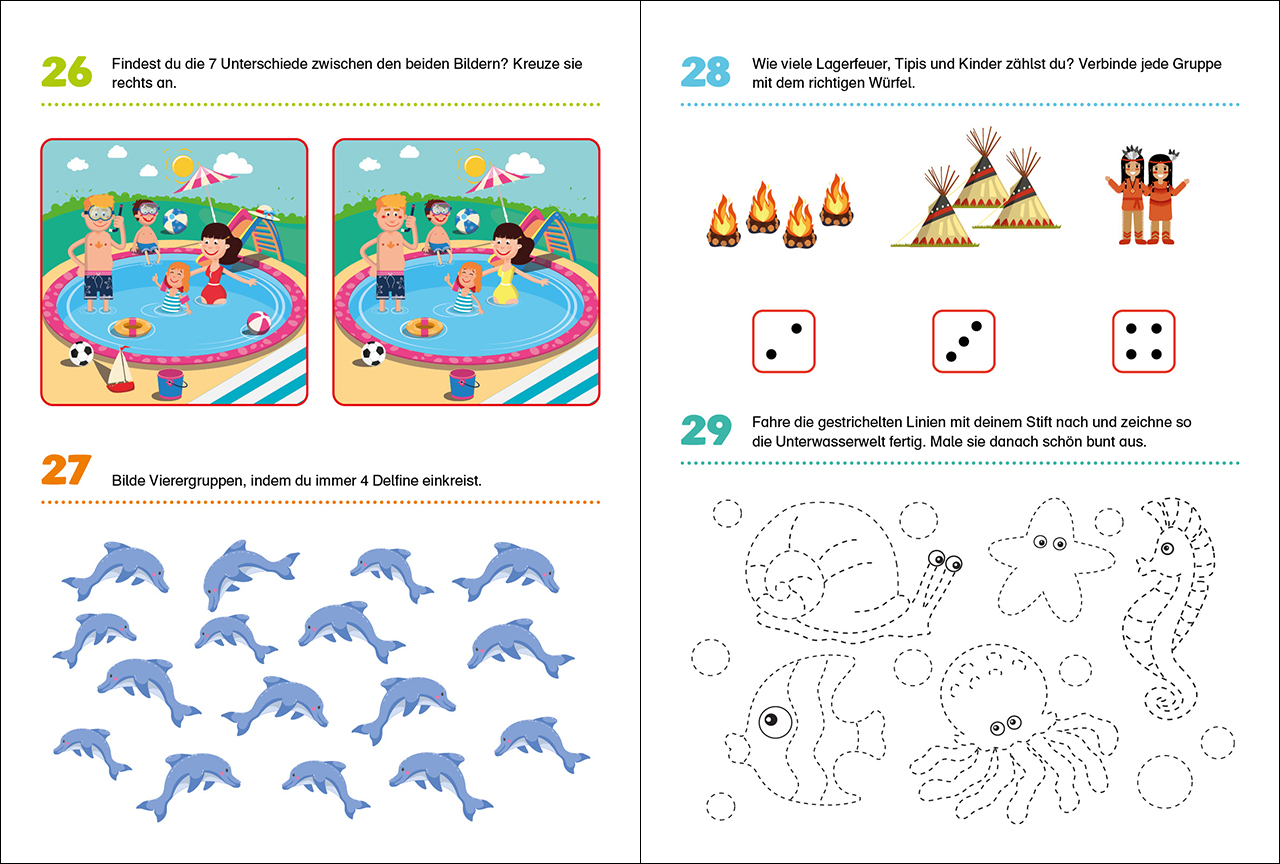 26 Findest du die 7 Unterschiede zwischen den beiden Bildern? Kreuze sie rechts an.

27 Bilde Vierergruppen, indem du immer 4 Delfine einkreist.

28 Wie viele Lagerfeuer, Tipis und Kinder zählst du? Verbinde jede Gruppe mit dem richtigen Würfel.

29 Fahre die gestrichelten Linien mit deinem Stift nach und zeichne so die Unterwasserwelt fertig. Male sie danach schön bunt aus.