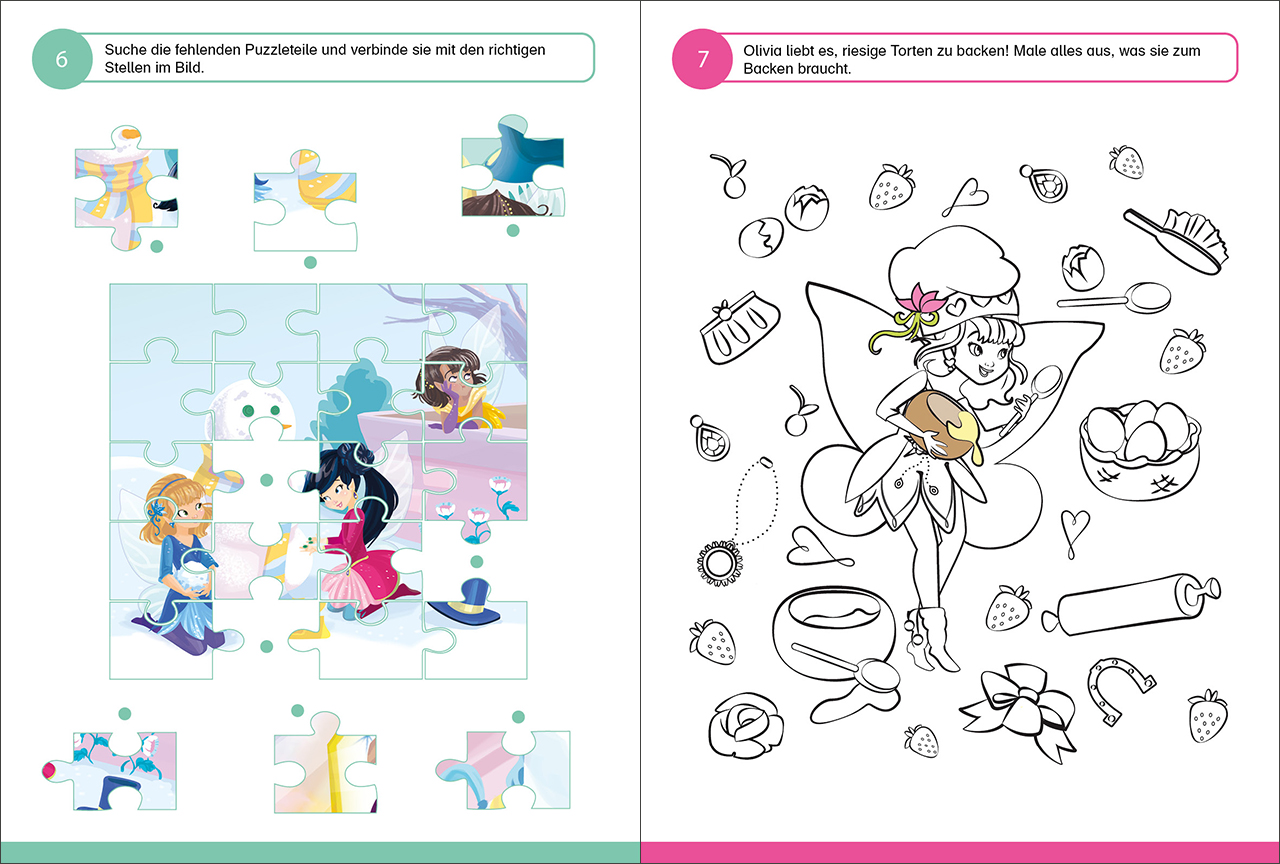 6

Suche die fehlenden Puzzleteile und verbinde sie mit den richtigen Stellen im Bild.

7

Olivia liebt es, riesige Torten zu backen! Male alles aus, was sie zum Backen braucht.