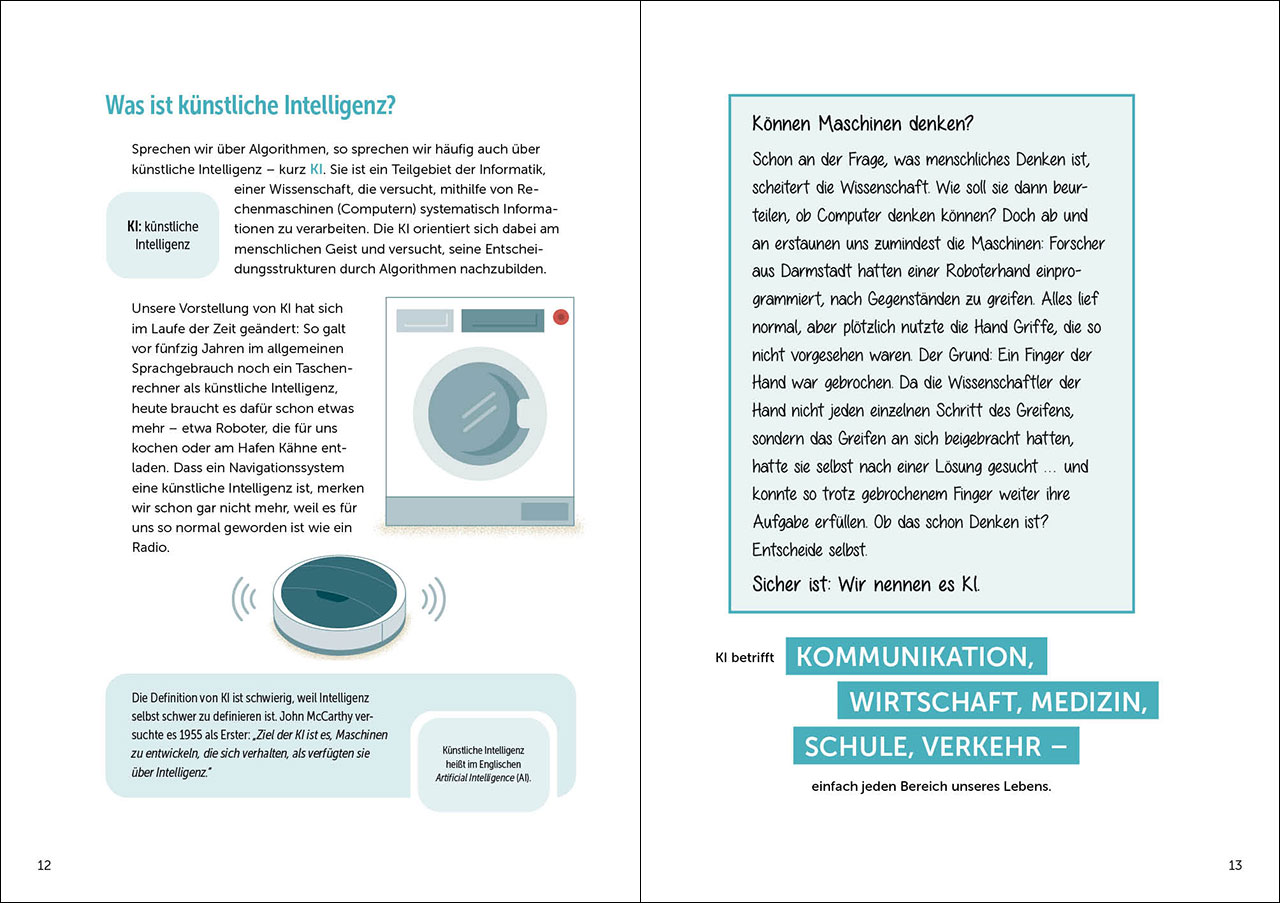 Was ist künstliche Intelligenz?

Sprechen wir über Algorithmen, so sprechen wir häufig auch über künstliche Intelligenz – kurz KI. Sie ist ein Teilgebiet der Informatik, einer Wissenschaft, die versucht, mithilfe von Rechenmaschinen (Computern) systematisch Informationen zu verarbeiten. Die KI orientiert sich dabei am menschlichen Geist und versucht, seine Entscheidungsstrukturen durch Algorithmen nachzubilden.

KI: künstliche Intelligenz

Unsere Vorstellung von KI hat sich im Laufe der Zeit geändert: So galt vor fünfzig Jahren im allgemeinen Sprachgebrauch noch ein Taschenrechner als künstliche Intelligenz, heute braucht es dafür schon etwas mehr – etwa Roboter, die für uns kochen oder am Hafen Kähne entladen. Dass ein Navigationssystem eine künstliche Intelligenz ist, merken wir schon gar nicht mehr, weil es für uns so normal geworden ist wie ein Radio.

Die Definition von KI ist schwierig, weil Intelligenz selbst schwer zu definieren ist. John McCarthy versuchte es 1955 als Erster: „Ziel der KI ist es, Maschinen zu entwickeln, die sich verhalten, als verfügten sie über Intelligenz."

Künstliche Intelligenz heißt im Englischen Artificial Intelligence (AI).

12

Können Maschinen denken?

Schon an der Frage, was menschliches Denken ist, scheitert die Wissenschaft. Wie soll sie dann beurteilen, ob Computer denken können? Doch ab und an erstaunen uns zumindest die Maschinen: Forscher aus Darmstadt hatten einer Roboterhand einprogrammiert, nach Gegenständen zu greifen. Alles lief normal, aber plötzlich nutzte die Hand Griffe, die so nicht vorgesehen waren. Der Grund: Ein Finger der Hand war gebrochen. Da die Wissenschaftler der Hand nicht jeden einzelnen Schritt des Greifens, sondern das Greifen an sich beigebracht hatten, hatte sie selbst nach einer Lösung gesucht ... und konnte so trotz gebrochenem Finger weiter ihre Aufgabe erfüllen. Ob das schon Denken ist? Entscheide selbst.

Sicher ist: Wir nennen es KI.

KI betrifft KOMMUNIKATION, WIRTSCHAFT, MEDIZIN, SCHULE, VERKEHR – einfach jeden Bereich unseres Lebens.

13