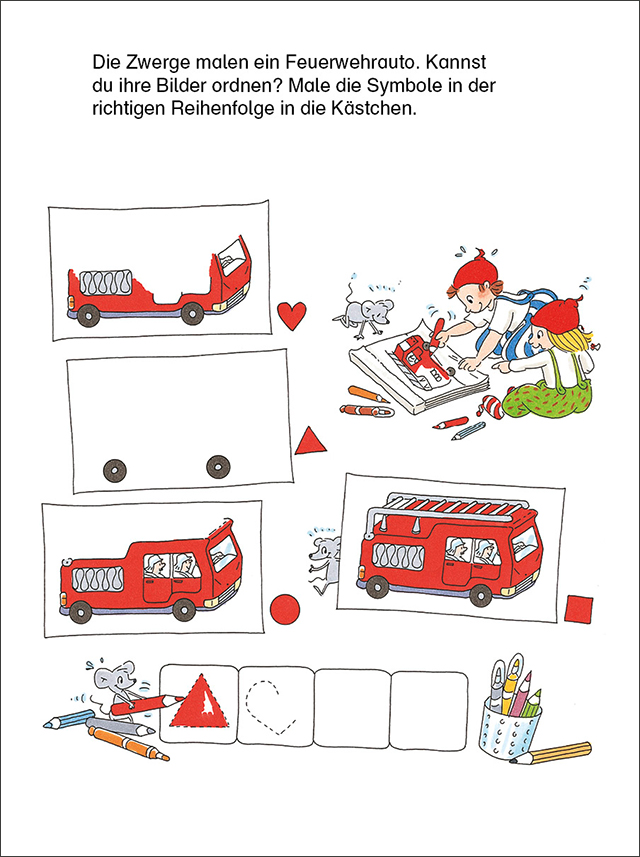 Die Zwerge malen ein Feuerwehrauto. Kannst du ihre Bilder ordnen? Male die Symbole in der richtigen Reihenfolge in die Kästchen.