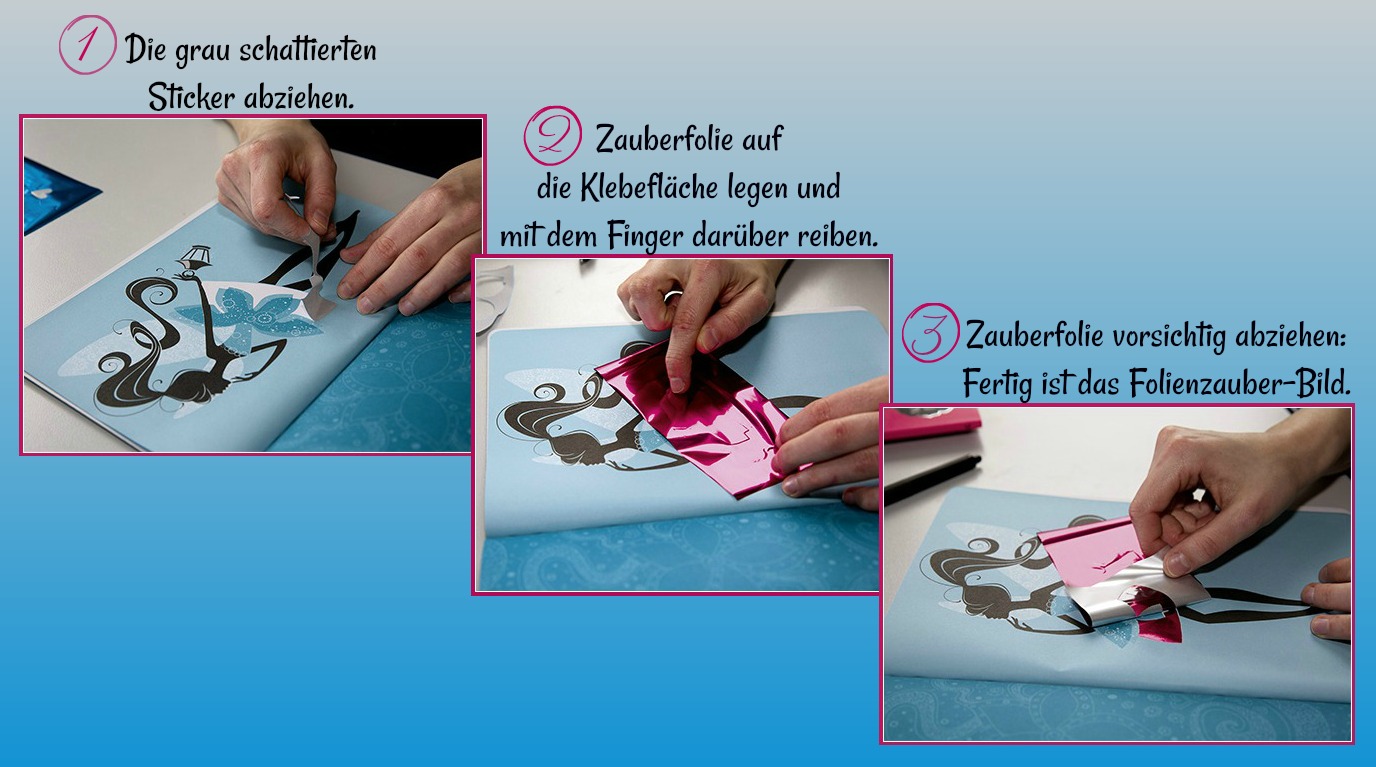 1 Die grau schattierten Sticker abziehen.

2 Zauberfolie auf die Klebefläche legen und mit dem Finger darüber reiben.

3 Zauberfolie vorsichtig abziehen: Fertig ist das Folienzauber-Bild.